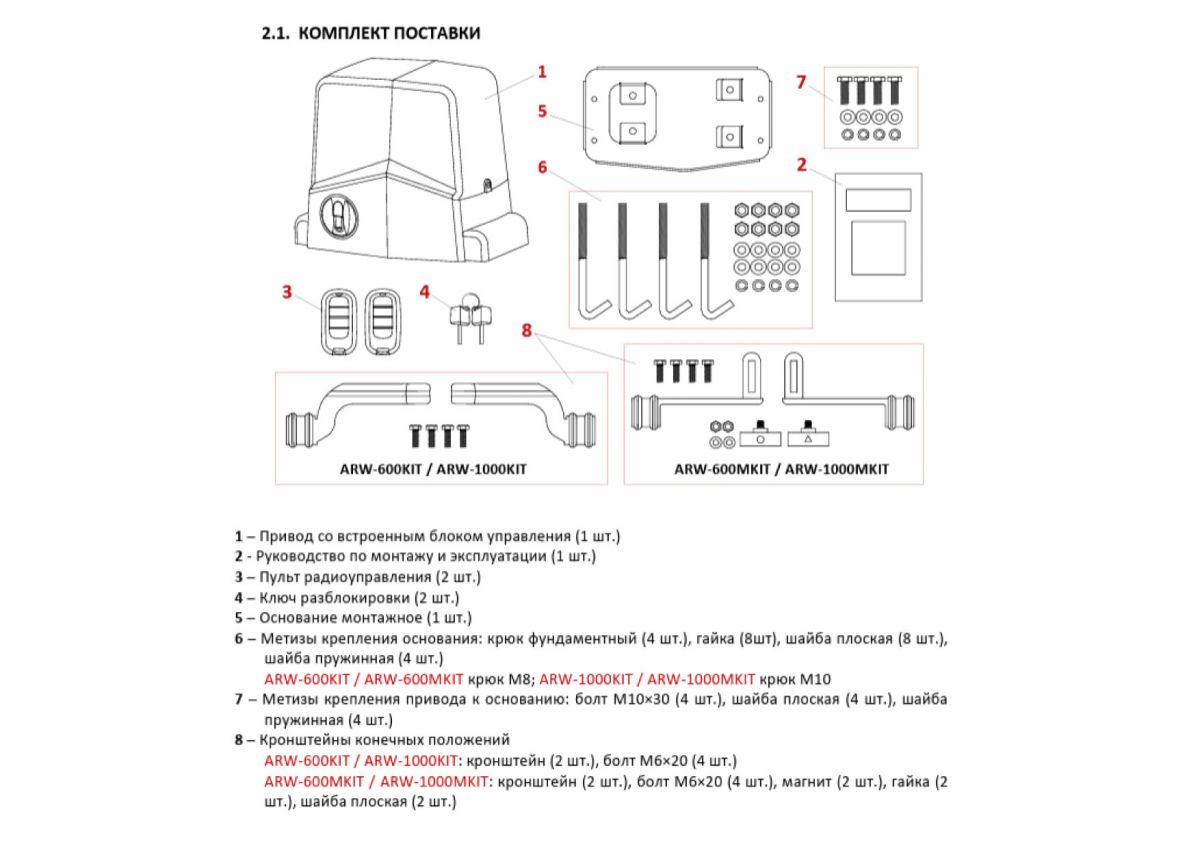 2.1. КОМПЛЕКТ ПОСТАВКИ

1

5

7

6

2

3

4

8

ARW-600KIT / ARW-1000KIT

ARW-600MKIT / ARW-1000MKIT

1 – Привод со встроенным блоком управления (1 шт.)
2 - Руководство по монтажу и эксплуатации (1 шт.)
3 – Пульт радиоуправления (2 шт.)
4 – Ключ разблокировки (2 шт.)
5 – Основание монтажное (1 шт.)
6 – Метизы крепления основания: крюк фундаментный (4 шт.), гайка (8шт), шайба плоская (8 шт.), шайба пружинная (4 шт.)
ARW-600KIT / ARW-600MKIT крюк М8; ARW-1000KIT / ARW-1000MKIT крюк М10
7 – Метизы крепления привода к основанию: болт М10×30 (4 шт.), шайба плоская (4 шт.), шайба пружинная (4 шт.)
8 – Кронштейны конечных положений
ARW-600KIT / ARW-1000KIT: кронштейн (2 шт.), болт М6×20 (4 шт.)
ARW-600MKIT / ARW-1000MKIT: кронштейн (2 шт.), болт М6×20 (4 шт.), магнит (2 шт.), гайка (2 шт.), шайба плоская (2 шт.)